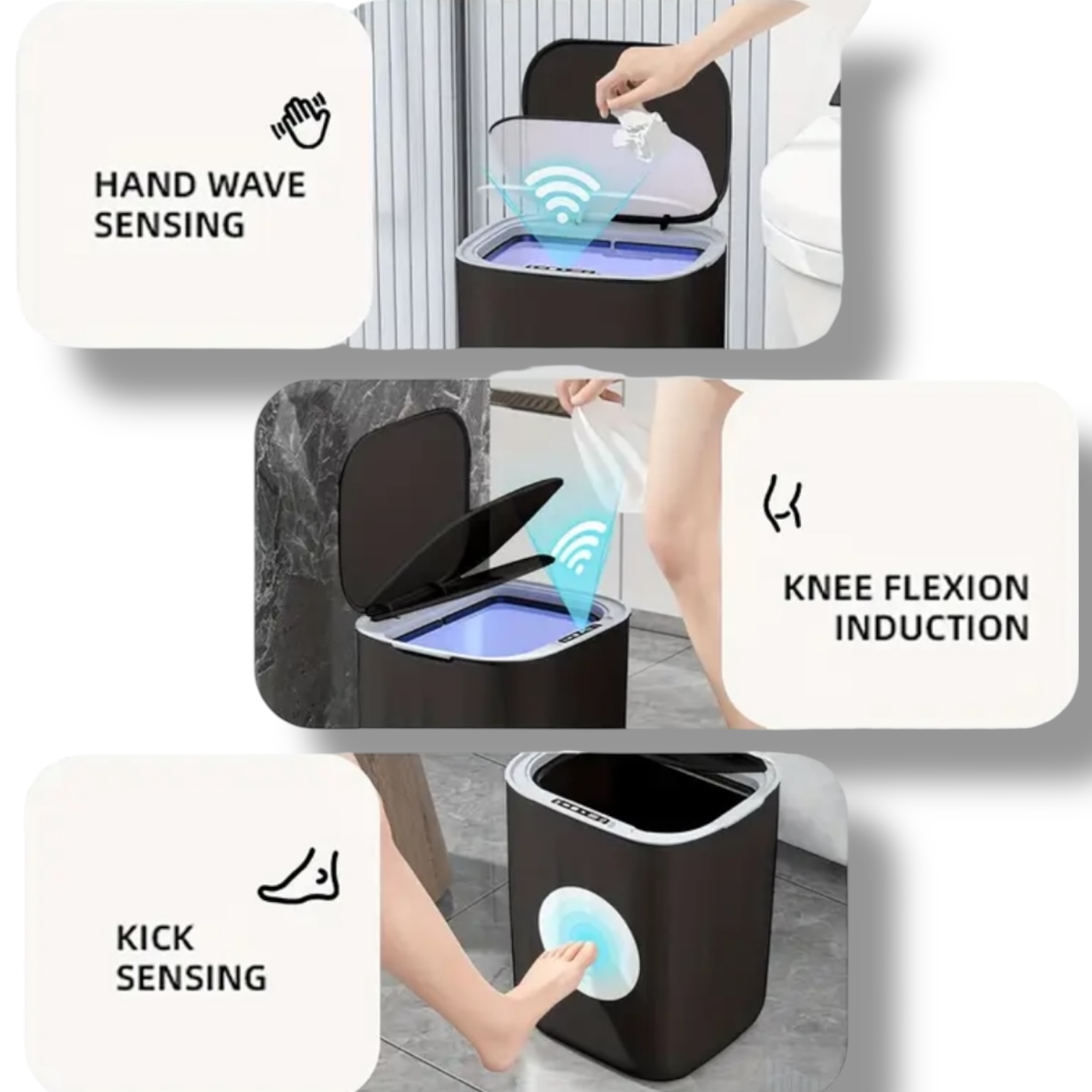 HAND WAVE SENSING

KNEE FLEXION INDUCTION

KICK SENSING